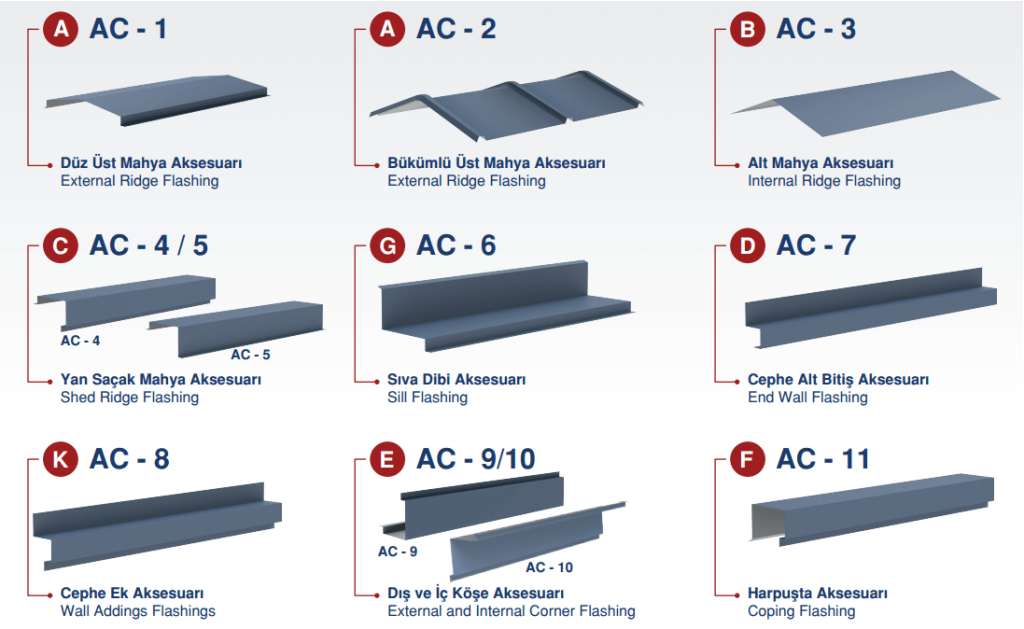 A AC - 1

Düz Üst Mahya Aksesuarı
External Ridge Flashing

A AC - 2

Bükümlü Üst Mahya Aksesuarı
External Ridge Flashing

B AC - 3

Alt Mahya Aksesuarı
Internal Ridge Flashing

C AC - 4 / 5

AC - 4

AC - 5

Yan Saçak Mahya Aksesuarı
Shed Ridge Flashing

G AC - 6

Sıva Dibi Aksesuarı
Sill Flashing

D AC - 7

Cephe Alt Bitiş Aksesuarı
End Wall Flashing

K AC - 8

Cephe Ek Aksesuarı
Wall Addings Flashings

E AC - 9/10

AC - 9

AC - 10

Dış ve İç Köşe Aksesuarı
External and Internal Corner Flashing

F AC - 11

Harpuşta Aksesuarı
Coping Flashing